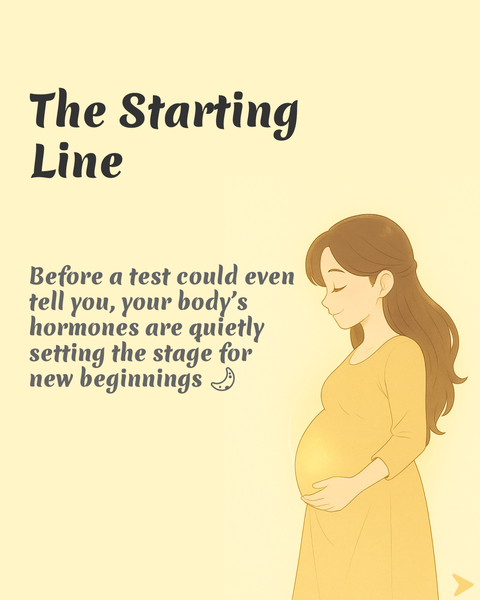 The Starting Line

Before a test could even tell you, your body's hormones are quietly setting the stage for new beginnings 🌙