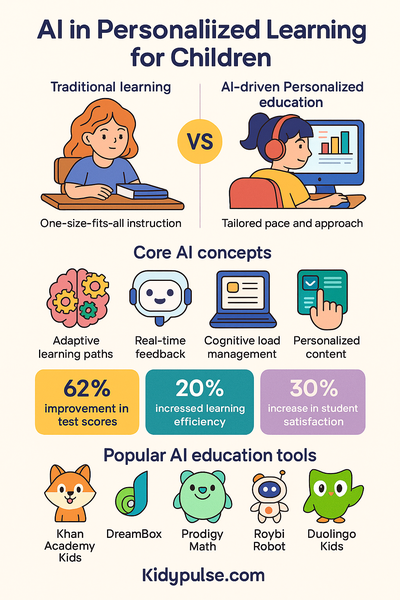 AI in Personaliized Learning for Children

Traditional learning

One-size-fits-all instruction

VS

AI-driven Personalized education

Tailored pace and approach

Core AI concepts

Adaptive learning paths

Real-time feedback

Cognitive load management

Personalized content

62%
improvement in test scores

20%
incressed learning efficiency

30%
increase in student satisfaction

Popular AI education tools

Khan Academy Kids

DreamBox

Prodigy Math

Roybi Robot

Duolingo Kids

Kidypulse.com